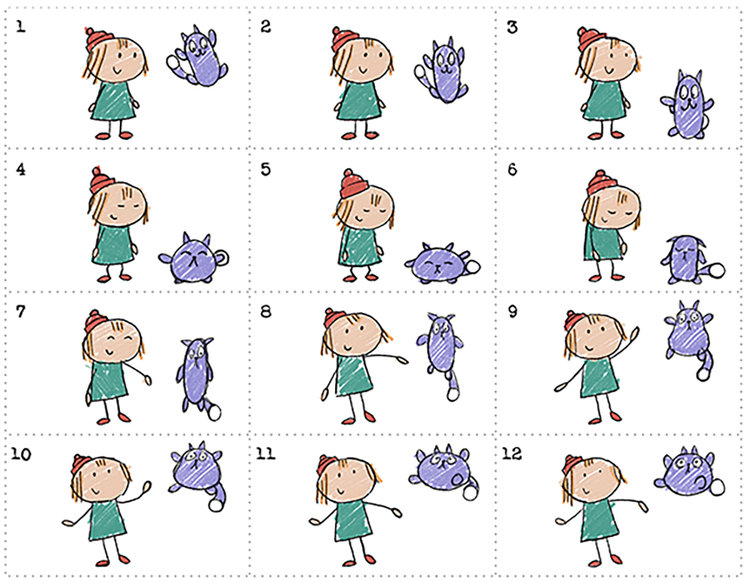 1

2

3

4

5

6

7

8

9

10

11

12